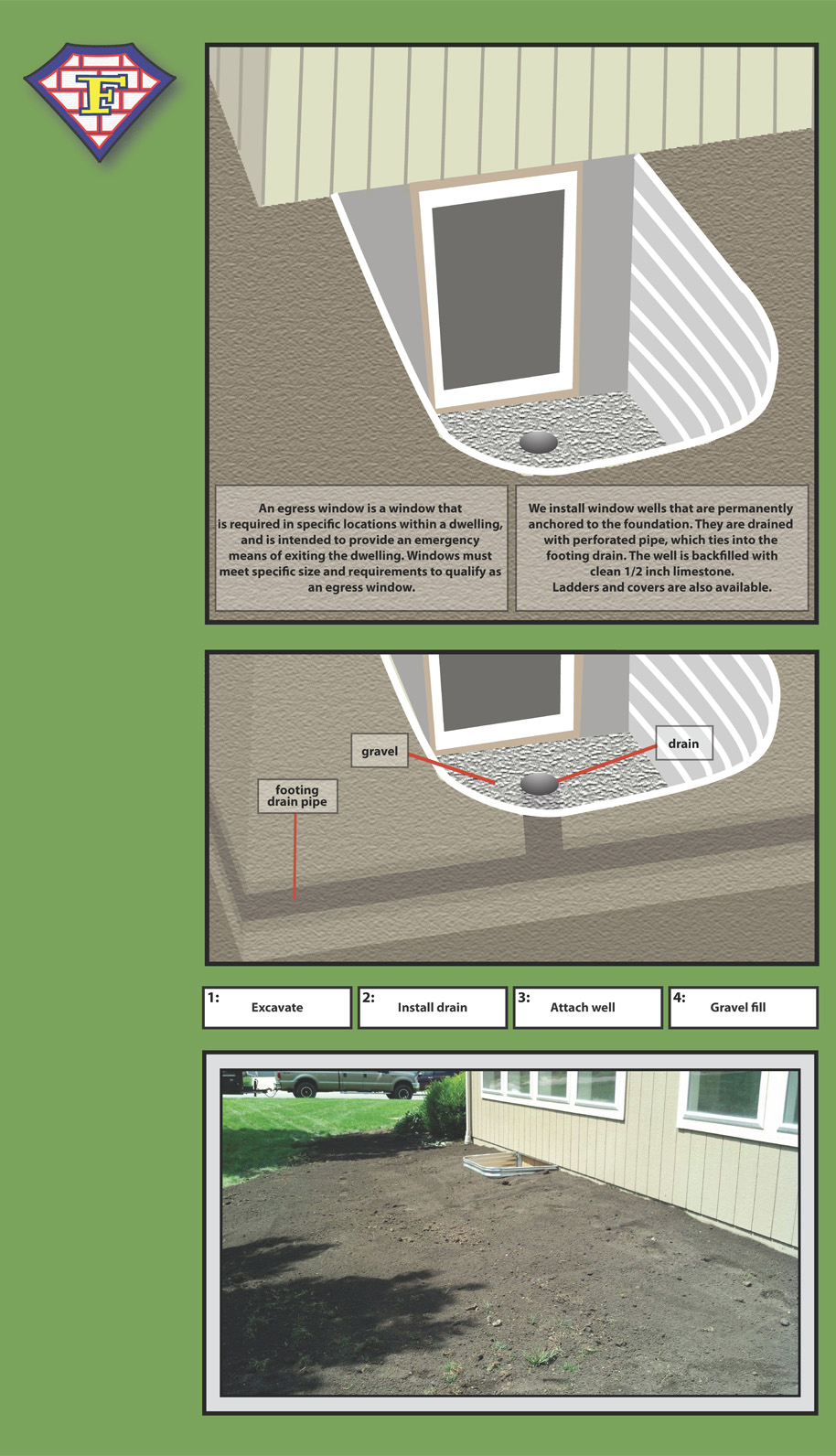 F

An egress window is a window that is required in specific locations within a dwelling, and is intended to provide an emergency means of exiting the dwelling. Windows must meet specific size and requirements to qualify as an egress window.

We install window wells that are permanently anchored to the foundation. They are drained with perforated pipe, which ties into the footing drain. The well is backfilled with clean 1/2 inch limestone. Ladders and covers are also available.

gravel

drain

footing drain pipe

1: Excavate

2: Install drain

3: Attach well

4: Gravel fill